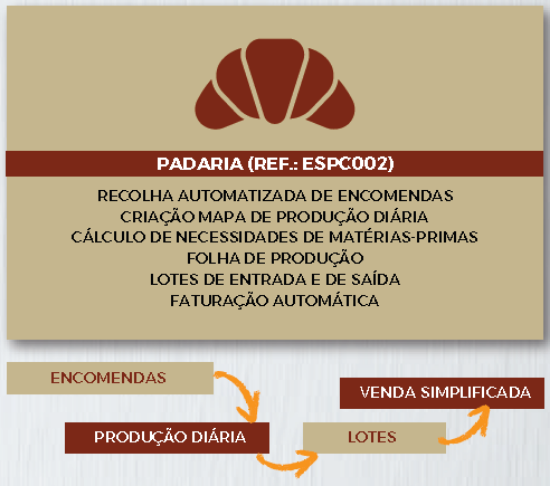 PADARIA (REF.: ESPC002)

RECOLHA AUTOMATIZADA DE ENCOMENDAS
CRIAÇÃO MAPA DE PRODUÇÃO DIÁRIA
CÁLCULO DE NECESSIDADES DE MATÉRIAS-PRIMAS
FOLHA DE PRODUÇÃO
LOTES DE ENTRADA E DE SAÍDA
FATURAÇÃO AUTOMÁTICA

ENCOMENDAS

PRODUÇÃO DIÁRIA

LOTES

VENDA SIMPLIFICADA